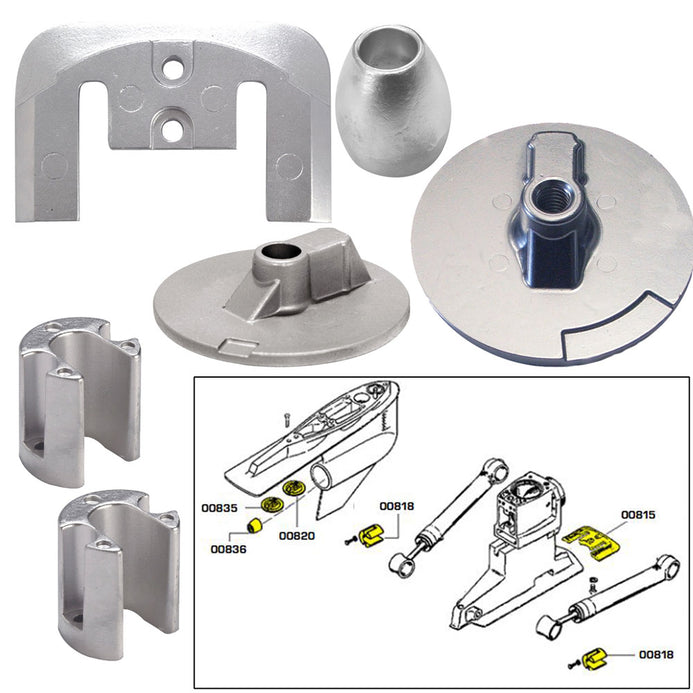 00835
00836
00820
00818
00815
00818