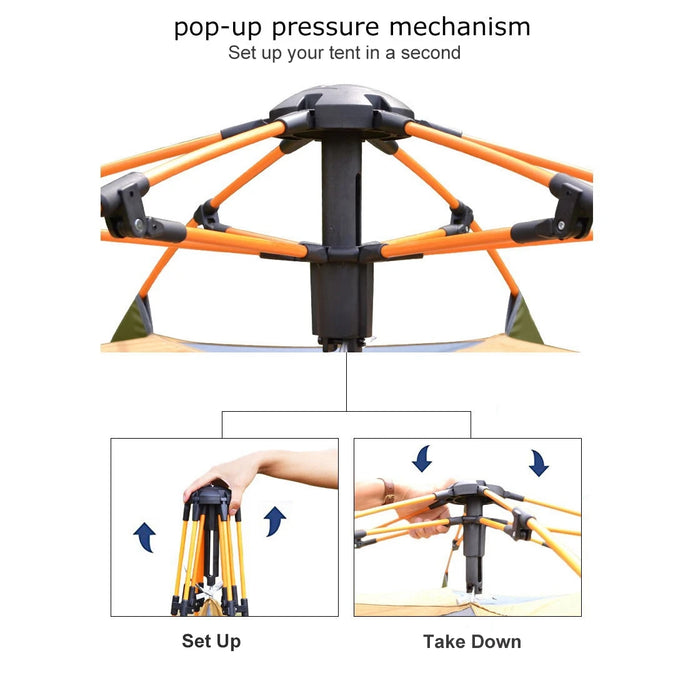 pop-up pressure mechanism
Set up your tent in a second

Set Up

Take Down