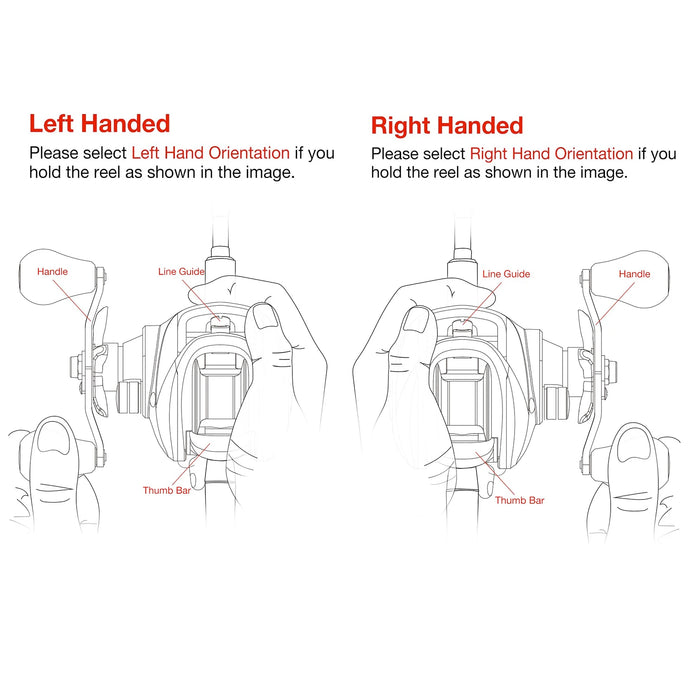 Left Handed

Please select Left Hand Orientation if you hold the reel as shown in the image.

Handle

Line Guide

Thumb Bar

Right Handed

Please select Right Hand Orientation if you hold the reel as shown in the image.

Line Guide

Handle

Thumb Bar