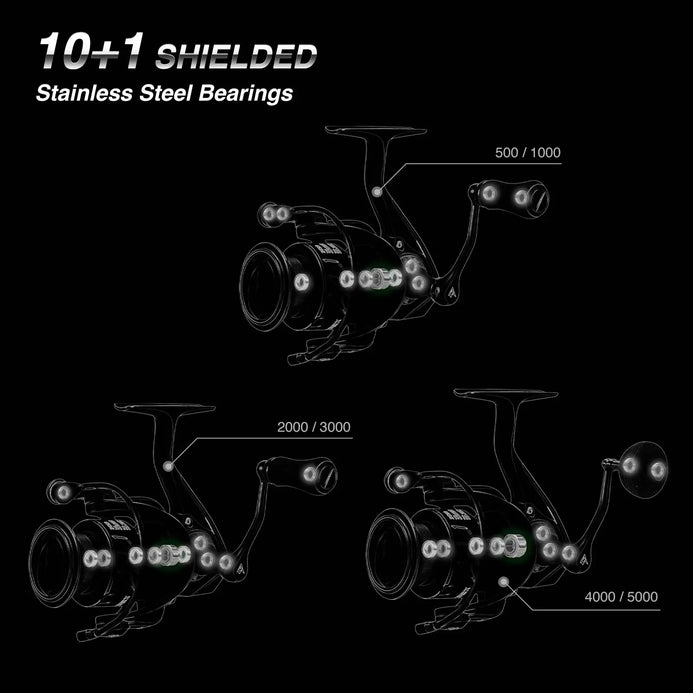 10+1 SHIELDED
Stainless Steel Bearings

500 / 1000

2000 / 3000

4000 / 5000