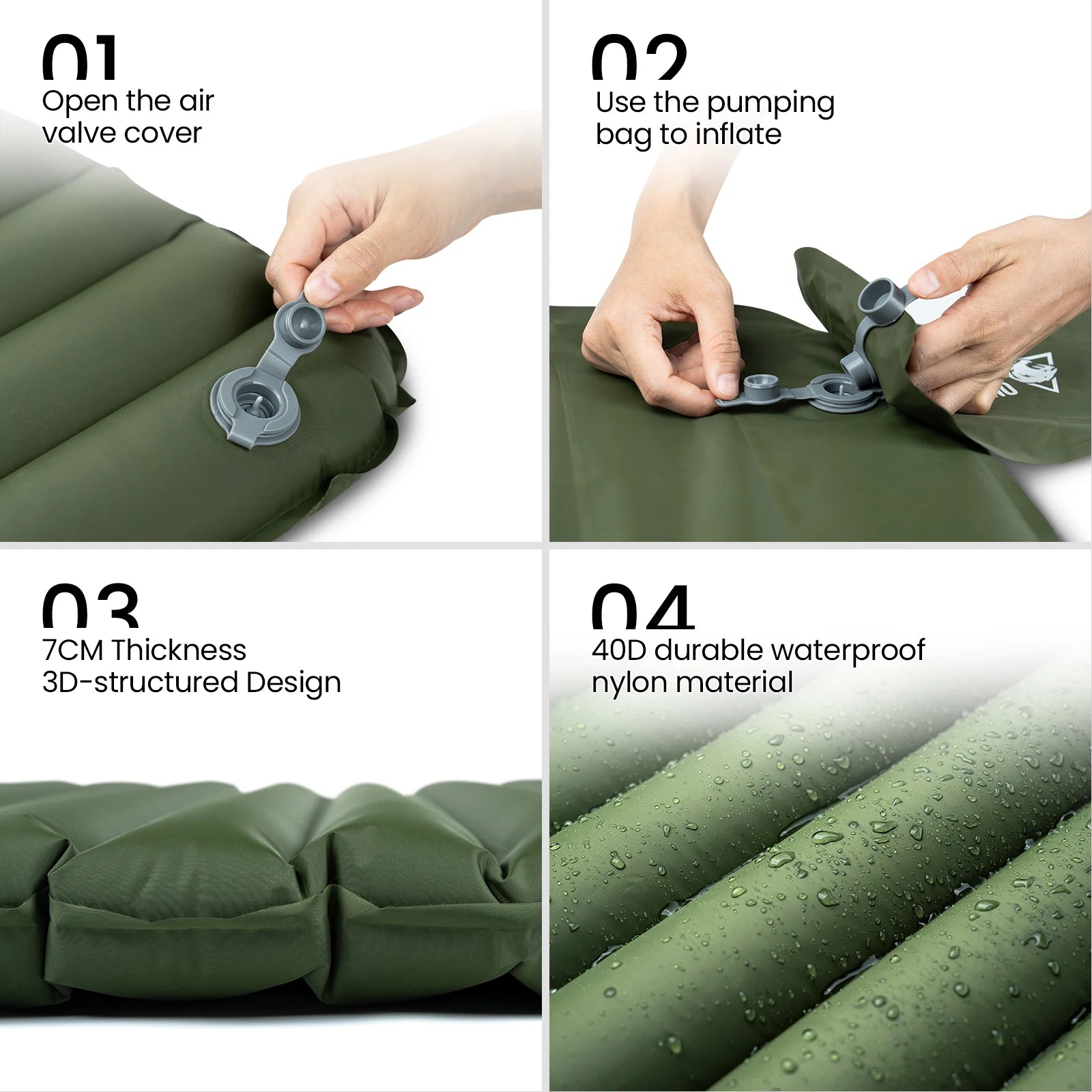 01
Open the air valve cover

02
Use the pumping bag to inflate

03
7CM Thickness
3D-structured Design

04
40D durable waterproof nylon material