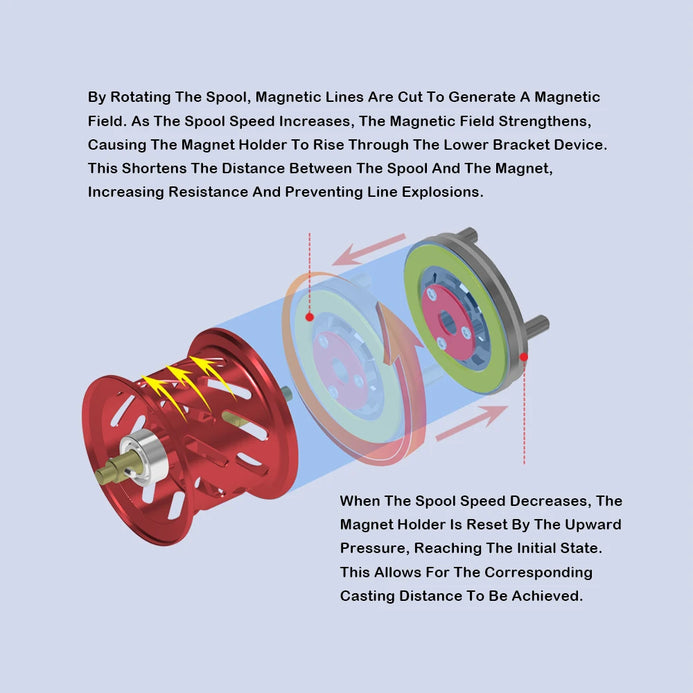 By Rotating The Spool, Magnetic Lines Are Cut To Generate A Magnetic Field. As The Spool Speed Increases, The Magnetic Field Strengthens, Causing The Magnet Holder To Rise Through The Lower Bracket Device. This Shortens The Distance Between The Spool And The Magnet, Increasing Resistance And Preventing Line Explosions.

When The Spool Speed Decreases, The Magnet Holder Is Reset By The Upward Pressure, Reaching The Initial State. This Allows For The Corresponding Casting Distance To Be Achieved.