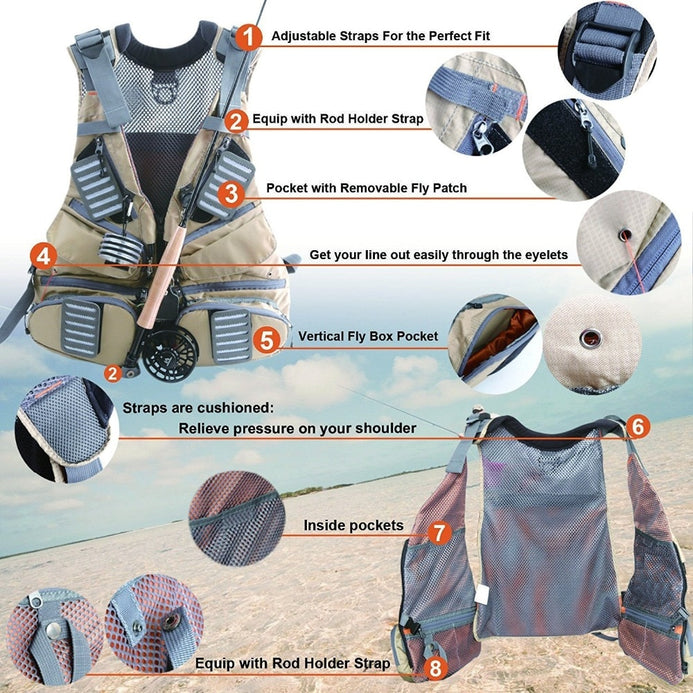 1 Adjustable Straps For the Perfect Fit

2 Equip with Rod Holder Strap

3 Pocket with Removable Fly Patch

4 Get your line out easily through the eyelets

5 Vertical Fly Box Pocket

2

Straps are cushioned: Relieve pressure on your shoulder 6

Inside pockets 7

Equip with Rod Holder Strap 8