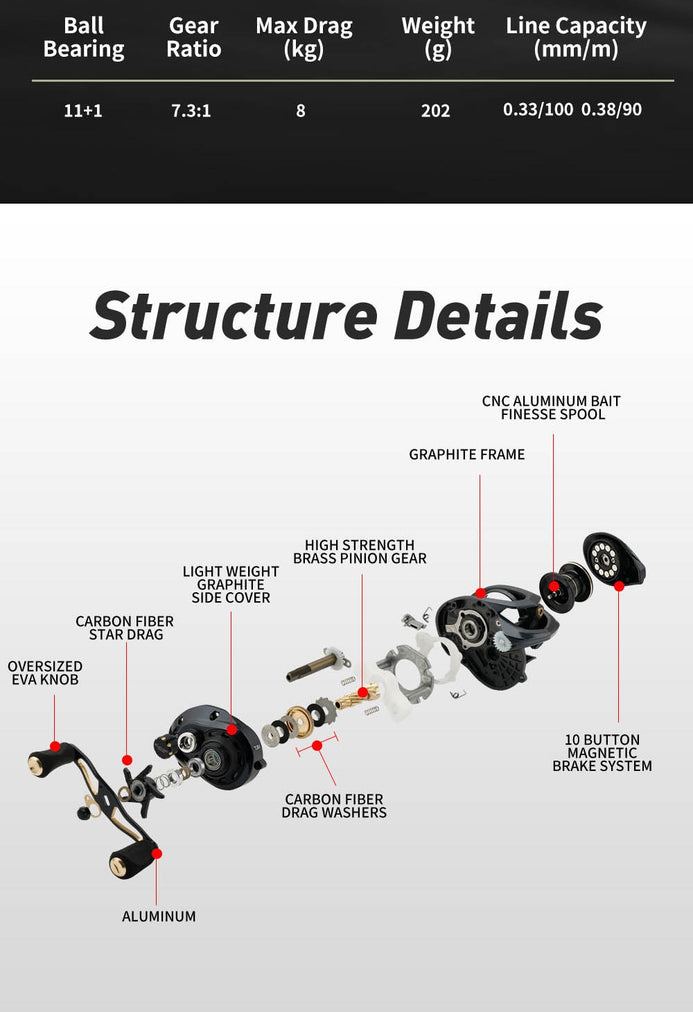 | Ball Bearing | Gear Ratio | Max Drag (kg) | Weight (g) | Line Capacity (mm/m) |
|---|---|---|---|---|
| 11+1 | 7.3:1 | 8 | 202 | 0.33/100 0.38/90 |

Structure Details

CNC ALUMINUM BAIT FINESSE SPOOL

GRAPHITE FRAME

HIGH STRENGTH BRASS PINION GEAR

LIGHT WEIGHT GRAPHITE SIDE COVER

CARBON FIBER STAR DRAG

OVERSIZED EVA KNOB

10 BUTTON MAGNETIC BRAKE SYSTEM

CARBON FIBER DRAG WASHERS

ALUMINUM